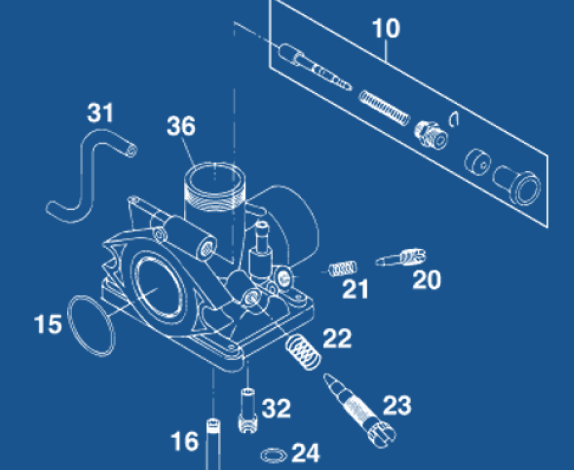 10
31
36
21
20
15
22
32
23
16
24